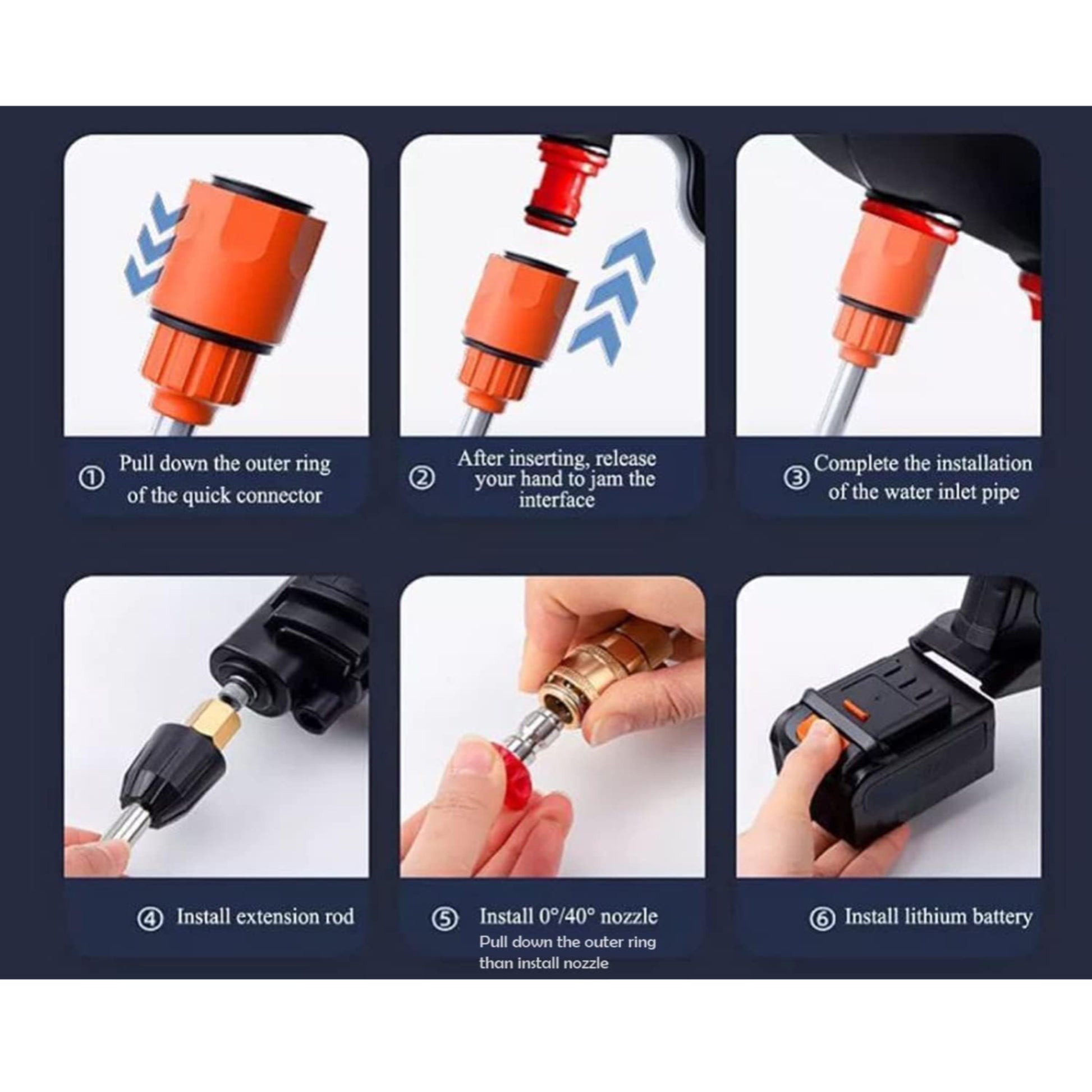 ① Pull down the outer ring of the quick connector

② After inserting, release your hand to jam the interface

③ Complete the installation of the water inlet pipe

④ Install extension rod

⑤ Install 0°/40° nozzle
Pull down the outer ring than install nozzle

⑥ Install lithium battery